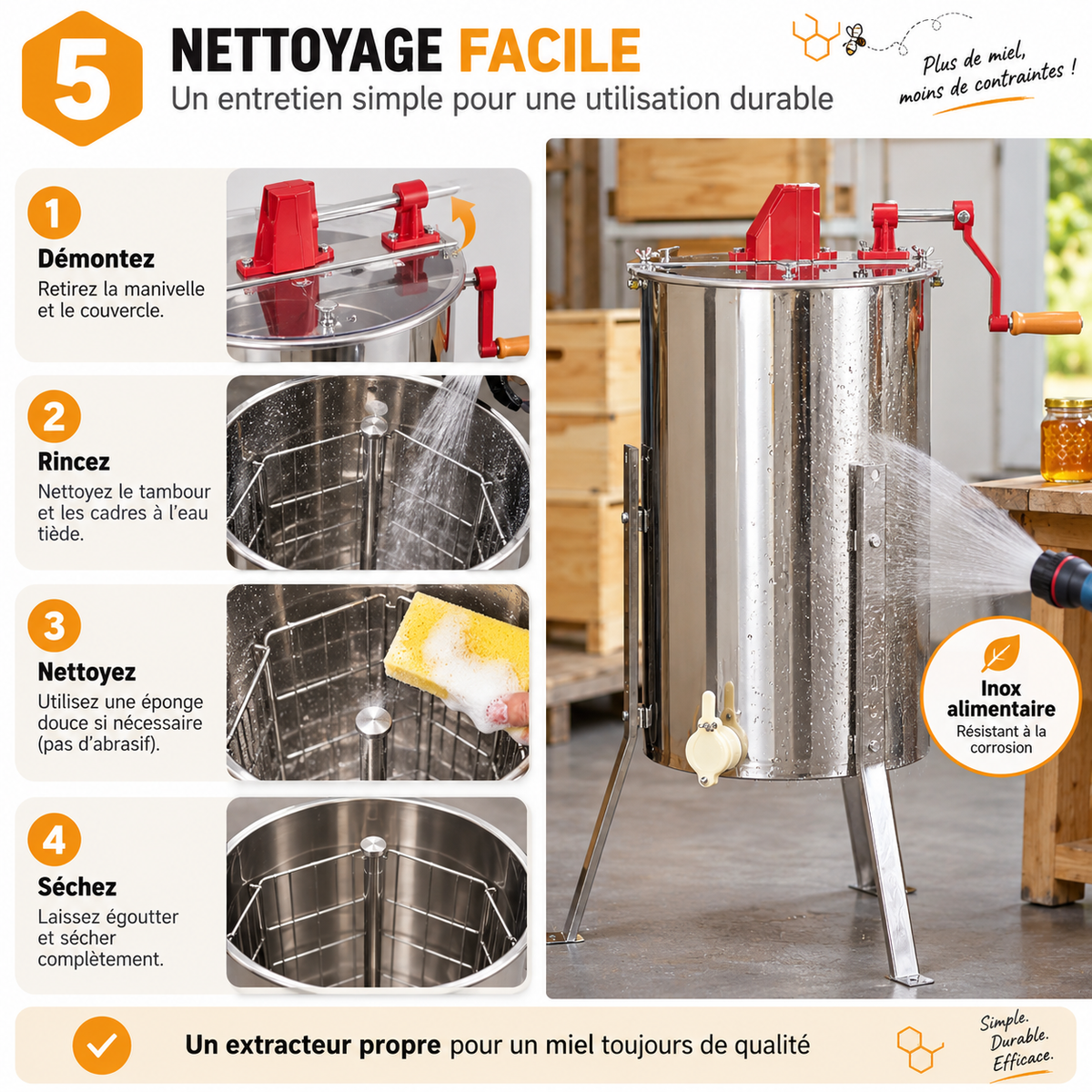 5

NETTOYAGE FACILE
Un entretien simple pour une utilisation durable

Plus de miel, moins de contraintes !

1
Démontez
Retirez la manivelle et le couvercle.

2
Rincez
Nettoyez le tambour et les cadres à l'eau tiède.

3
Nettoyez
Utilisez une éponge douce si nécessaire (pas d'abrasif).

4
Séchez
Laissez égoutter et sécher complètement.

Inox alimentaire
Résistant à la corrosion

Un extracteur propre pour un miel toujours de qualité

Simple. Durable. Efficace.